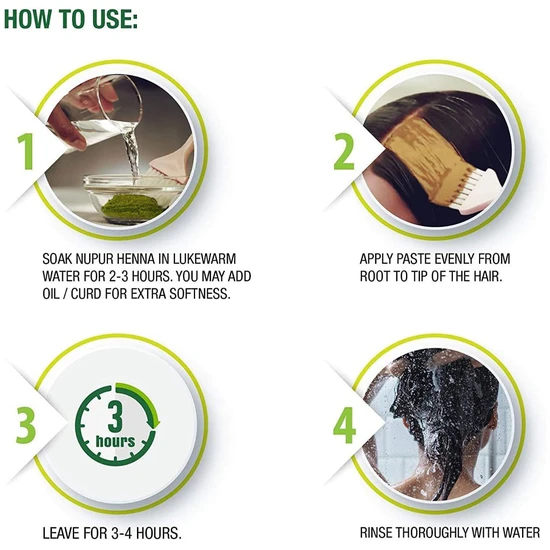 HOW TO USE:

1

SOAK NUPUR HENNA IN LUKEWARM WATER FOR 2-3 HOURS. YOU MAY ADD OIL / CURD FOR EXTRA SOFTNESS.

2

APPLY PASTE EVENLY FROM ROOT TO TIP OF THE HAIR.

3

3 hours

LEAVE FOR 3-4 HOURS.

4

RINSE THOROUGHLY WITH WATER