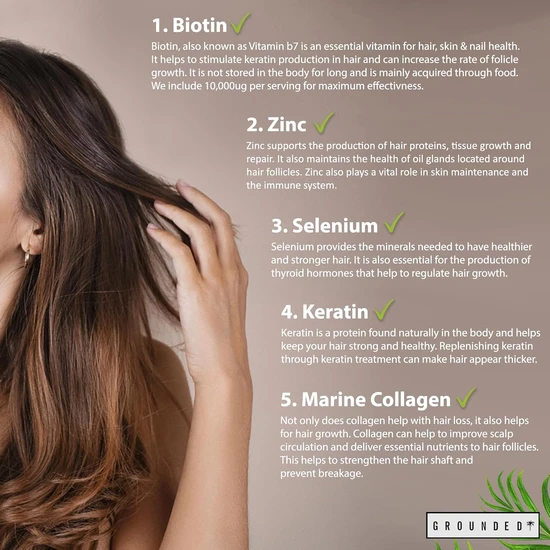 1. Biotin ✓

Biotin, also known as Vitamin b7 is an essential vitamin for hair, skin & nail health. It helps to stimulate keratin production in hair and can increase the rate of folicle growth. It is not stored in the body for long and is mainly acquired through food. We include 10,000ug per serving for maximum effectivness.

2. Zinc ✓

Zinc supports the production of hair proteins, tissue growth and repair. It also maintains the health of oil glands located around hair follicles. Zinc also plays a vital role in skin maintenance and the immune system.

3. Selenium ✓

Selenium provides the minerals needed to have healthier and stronger hair. It is also essential for the production of thyroid hormones that help to regulate hair growth.

4. Keratin ✓

Keratin is a protein found naturally in the body and helps keep your hair strong and healthy. Replenishing keratin through keratin treatment can make hair appear thicker.

5. Marine Collagen ✓

Not only does collagen help with hair loss, it also helps for hair growth. Collagen can help to improve scalp circulation and deliver essential nutrients to hair follicles. This helps to strengthen the hair shaft and prevent breakage.

GROUNDED