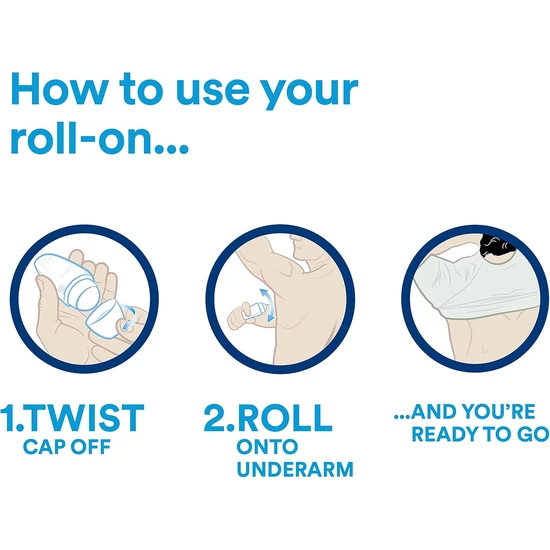 How to use your roll-on...

1.TWIST
CAP OFF

2.ROLL
ONTO UNDERARM

...AND YOU'RE READY TO GO