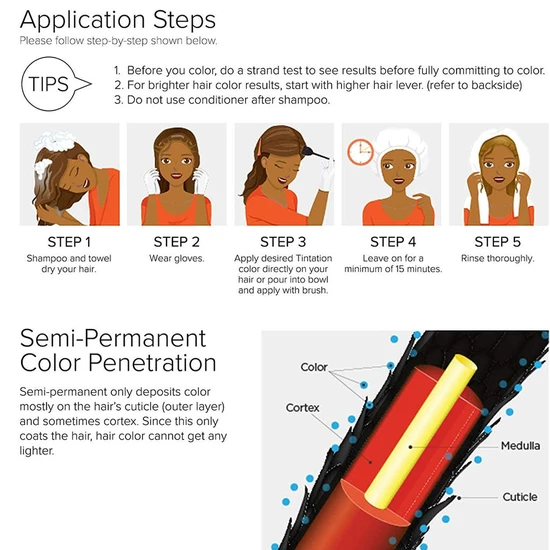 Application Steps
Please follow step-by-step shown below.

TIPS

1. Before you color, do a strand test to see results before fully committing to color.
2. For brighter hair color results, start with higher hair lever. (refer to backside)
3. Do not use conditioner after shampoo.

STEP 1
Shampoo and towel dry your hair.

STEP 2
Wear gloves.

STEP 3
Apply desired Tintation color directly on your hair or pour into bowl and apply with brush.

STEP 4
Leave on for a minimum of 15 minutes.

STEP 5
Rinse thoroughly.

Semi-Permanent Color Penetration

Semi-permanent only deposits color mostly on the hair's cuticle (outer layer) and sometimes cortex. Since this only coats the hair, hair color cannot get any lighter.

Color
Cortex
Medulla
Cuticle