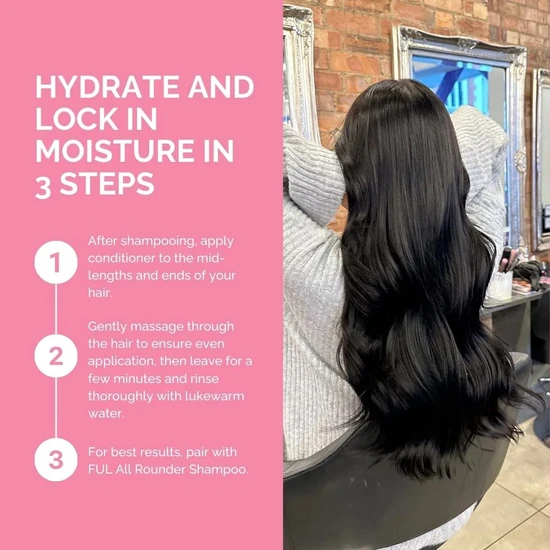 HYDRATE AND LOCK IN MOISTURE IN 3 STEPS

1

After shampooing, apply conditioner to the mid-lengths and ends of your hair.

2

Gently massage through the hair to ensure even application, then leave for a few minutes and rinse thoroughly with lukewarm water.

3

For best results, pair with FUL All Rounder Shampoo.