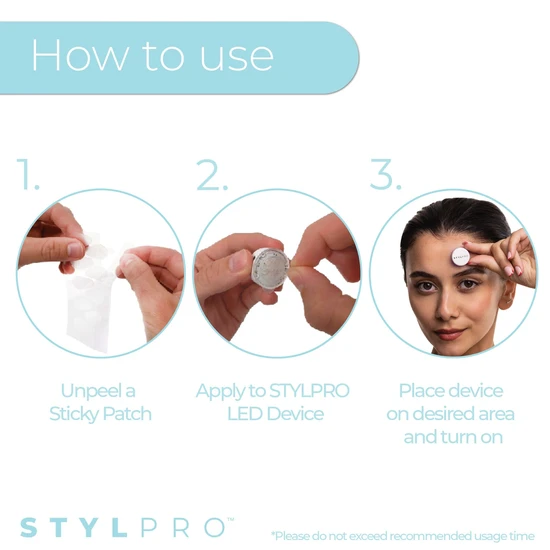 How to use

1.

Unpeel a Sticky Patch

2.

Apply to STYLPRO LED Device

3.

STYLPRO

Place device on desired area and turn on

STYLPRO™

*Please do not exceed recommended usage time