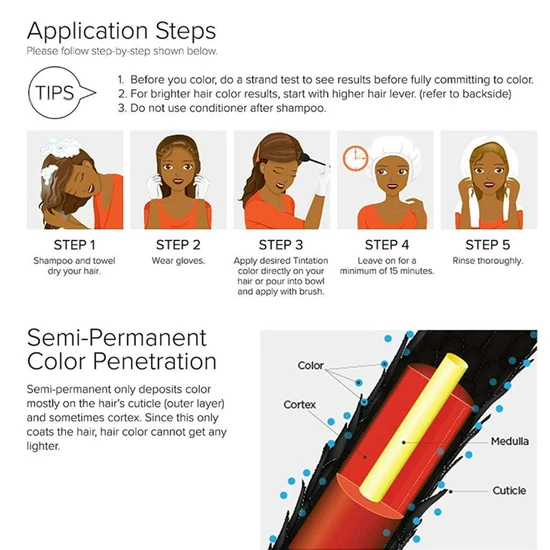 Application Steps
Please follow step-by-step shown below.

TIPS

1. Before you color, do a strand test to see results before fully committing to color.
2. For brighter hair color results, start with higher hair lever. (refer to backside)
3. Do not use conditioner after shampoo.

STEP 1
Shampoo and towel dry your hair.

STEP 2
Wear gloves.

STEP 3
Apply desired Tintation color directly on your hair or pour into bowl and apply with brush.

STEP 4
Leave on for a minimum of 15 minutes.

STEP 5
Rinse thoroughly.

Semi-Permanent Color Penetration

Semi-permanent only deposits color mostly on the hair's cuticle (outer layer) and sometimes cortex. Since this only coats the hair, hair color cannot get any lighter.

Color
Cortex
Medulla
Cuticle