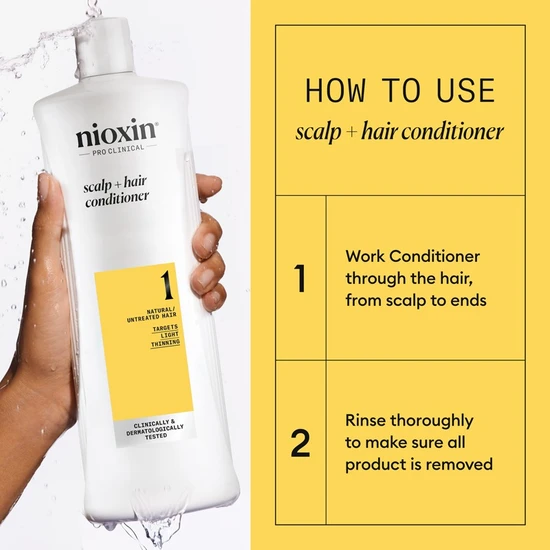 nioxin®
PRO CLINICAL

scalp + hair conditioner

1

NATURAL/ UNTREATED HAIR

TARGETS LIGHT THINNING

CLINICALLY & DERMATOLOGICALLY TESTED

HOW TO USE
scalp + hair conditioner

| 1 | Work Conditioner through the hair, from scalp to ends |
|---|---|
| 2 | Rinse thoroughly to make sure all product is removed |