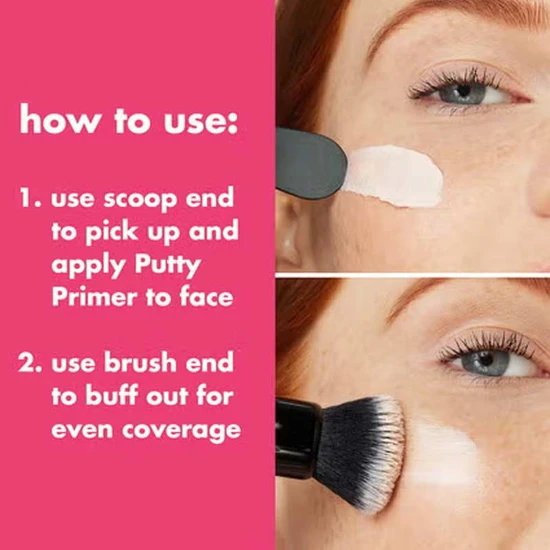 how to use:

1. use scoop end to pick up and apply Putty Primer to face

2. use brush end to buff out for even coverage