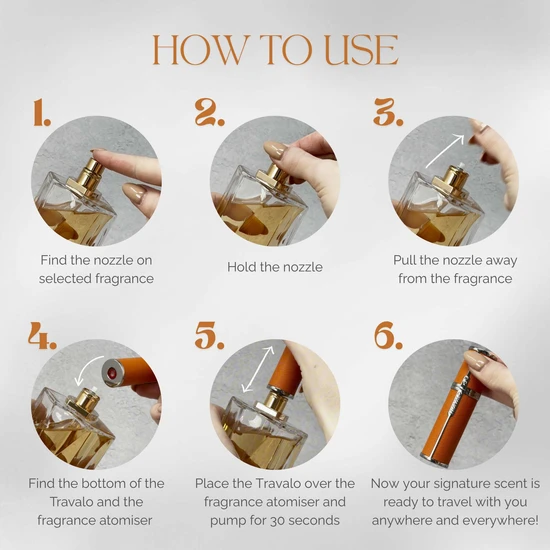 HOW TO USE

1.

Find the nozzle on selected fragrance

2.

Hold the nozzle

3.

Pull the nozzle away from the fragrance

4.

Find the bottom of the Travalo and the fragrance atomiser

5.

Place the Travalo over the fragrance atomiser and pump for 30 seconds

6.

Now your signature scent is ready to travel with you anywhere and everywhere!