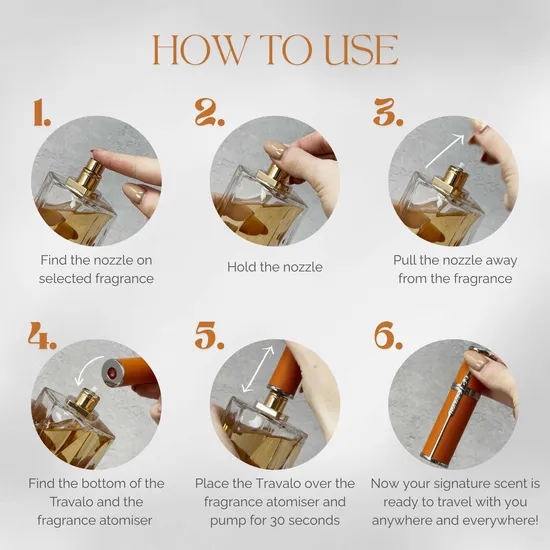 HOW TO USE

1.

Find the nozzle on selected fragrance

2.

Hold the nozzle

3.

Pull the nozzle away from the fragrance

4.

Find the bottom of the Travalo and the fragrance atomiser

5.

Place the Travalo over the fragrance atomiser and pump for 30 seconds

6.

Now your signature scent is ready to travel with you anywhere and everywhere!