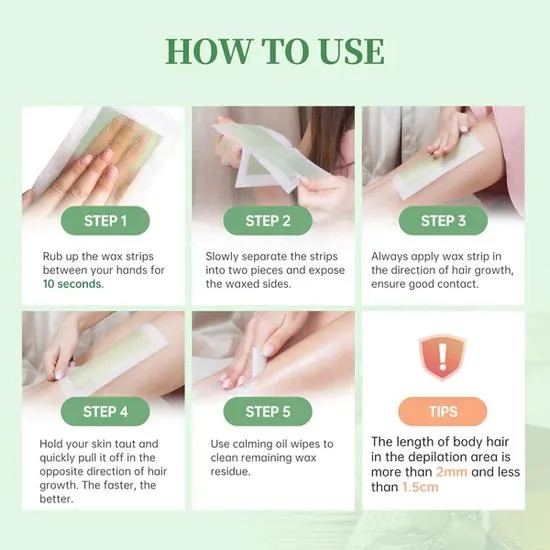 HOW TO USE

STEP 1

Rub up the wax strips between your hands for 10 seconds.

STEP 2

Slowly separate the strips into two pieces and expose the waxed sides.

STEP 3

Always apply wax strip in the direction of hair growth, ensure good contact.

STEP 4

Hold your skin taut and quickly pull it off in the opposite direction of hair growth. The faster, the better.

STEP 5

Use calming oil wipes to clean remaining wax residue.

!

TIPS

The length of body hair in the depilation area is more than 2mm and less than 1.5cm