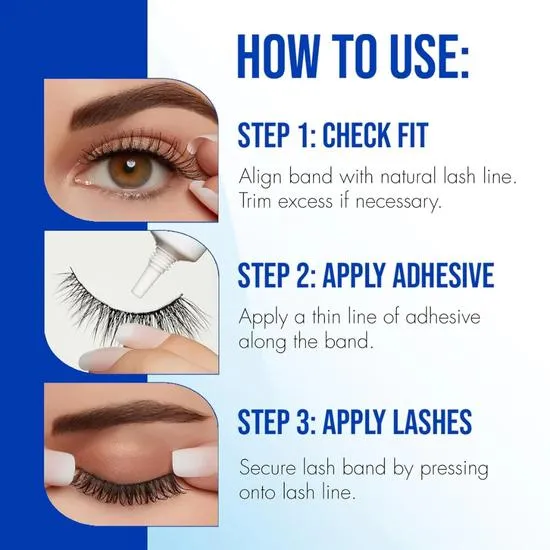 HOW TO USE:

STEP 1: CHECK FIT

Align band with natural lash line. Trim excess if necessary.

STEP 2: APPLY ADHESIVE

Apply a thin line of adhesive along the band.

STEP 3: APPLY LASHES

Secure lash band by pressing onto lash line.