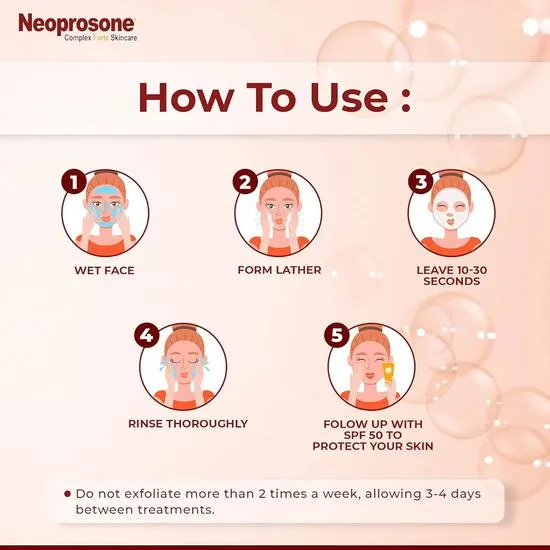 Neoprosone
Complex Forte Skincare

How To Use :

1
WET FACE

2
FORM LATHER

3
LEAVE 10-30 SECONDS

4
RINSE THOROUGHLY

5
FOLOW UP WITH SPF 50 TO PROTECT YOUR SKIN

• Do not exfoliate more than 2 times a week, allowing 3-4 days between treatments.