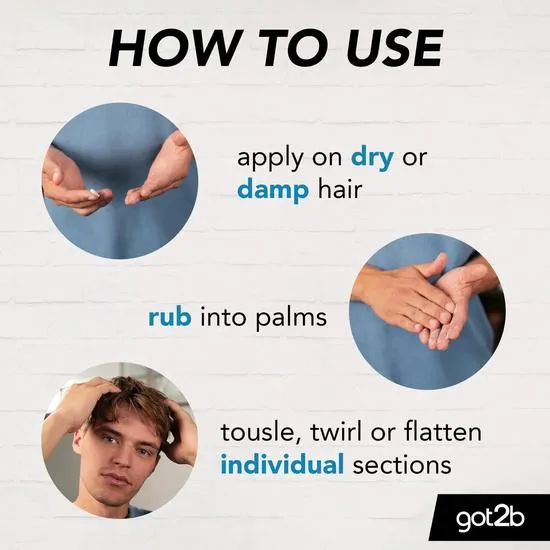 HOW TO USE

apply on dry or damp hair

rub into palms

tousle, twirl or flatten individual sections

got2b