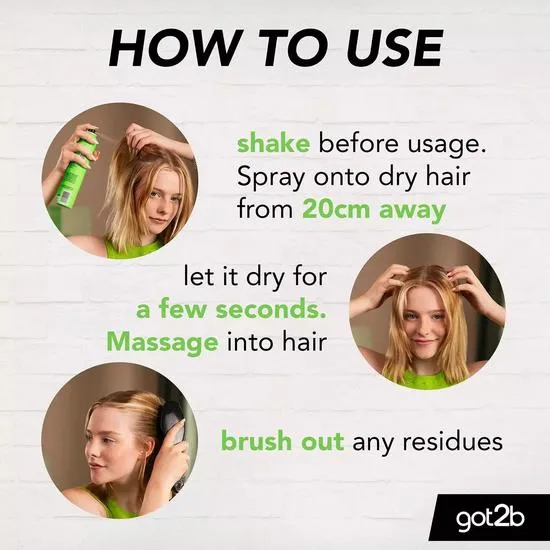 HOW TO USE

shake before usage. Spray onto dry hair from 20cm away

let it dry for a few seconds. Massage into hair

brush out any residues

got2b