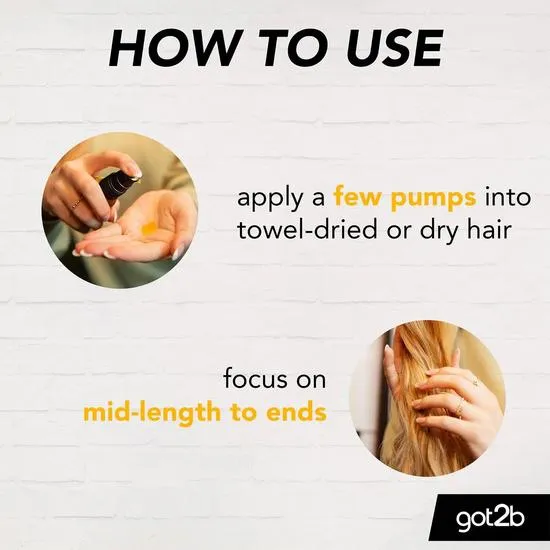 HOW TO USE

apply a few pumps into towel-dried or dry hair

focus on mid-length to ends

got2b