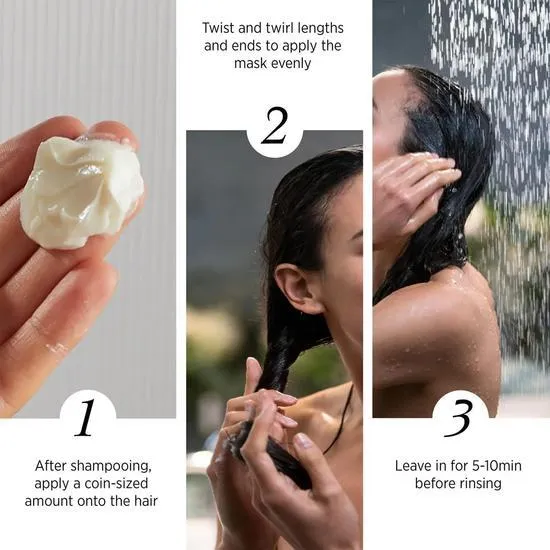 1

After shampooing, apply a coin-sized amount onto the hair

Twist and twirl lengths and ends to apply the mask evenly

2

3

Leave in for 5-10min before rinsing