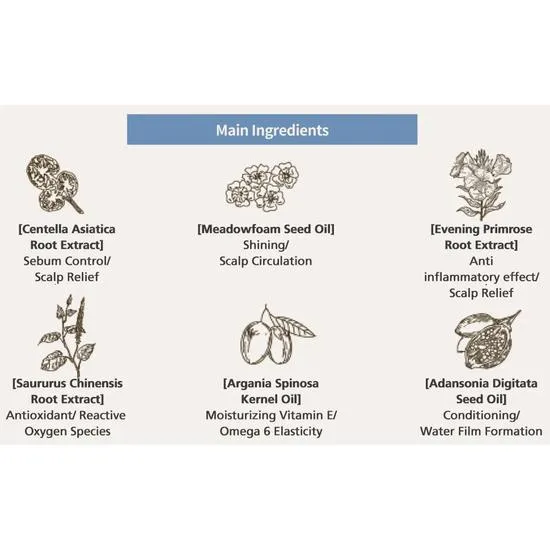 Main Ingredients

[Centella Asiatica Root Extract]
Sebum Control/ Scalp Relief

[Meadowfoam Seed Oil]
Shining/ Scalp Circulation

[Evening Primrose Root Extract]
Anti inflammatory effect/ Scalp Relief

[Saururus Chinensis Root Extract]
Antioxidant/ Reactive Oxygen Species

[Argania Spinosa Kernel Oil]
Moisturizing Vitamin E/ Omega 6 Elasticity

[Adansonia Digitata Seed Oil]
Conditioning/ Water Film Formation