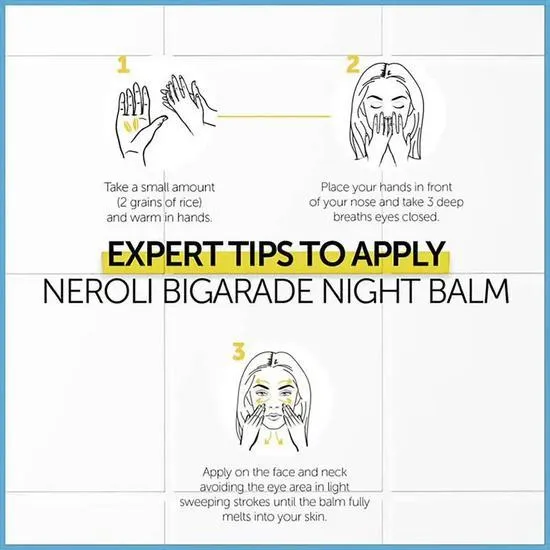 1

Take a small amount (2 grains of rice) and warm in hands.

2

Place your hands in front of your nose and take 3 deep breaths eyes closed.

EXPERT TIPS TO APPLY
NEROLI BIGARADE NIGHT BALM

3

Apply on the face and neck avoiding the eye area in light sweeping strokes until the balm fully melts into your skin.