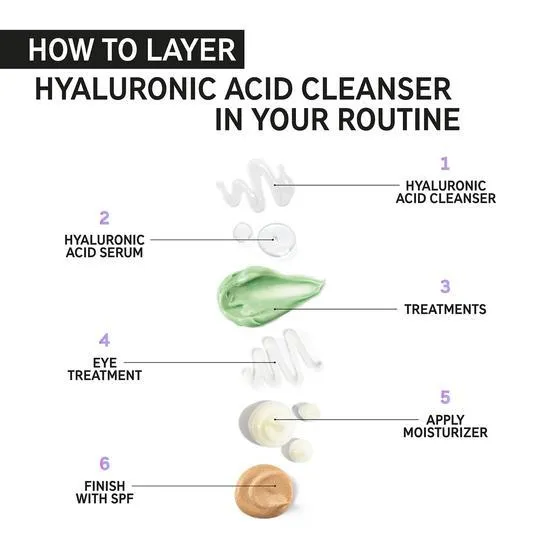 HOW TO LAYER
HYALURONIC ACID CLEANSER IN YOUR ROUTINE

1
HYALURONIC ACID CLEANSER

2
HYALURONIC ACID SERUM

3
TREATMENTS

4
EYE TREATMENT

5
APPLY MOISTURIZER

6
FINISH WITH SPF